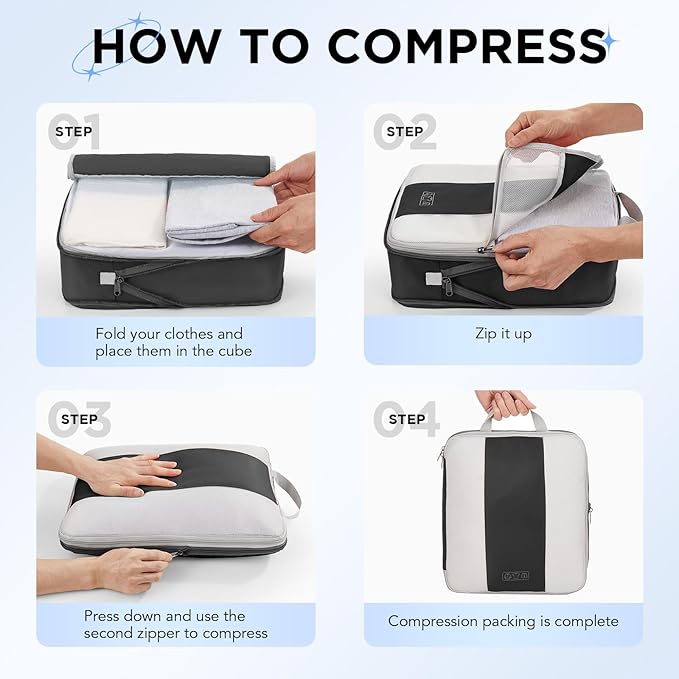 HOW TO COMPRESS

01 STEP

Fold your clothes and place them in the cube

02 STEP

Zip it up

03 STEP

Press down and use the second zipper to compress

04 STEP

Compression packing is complete